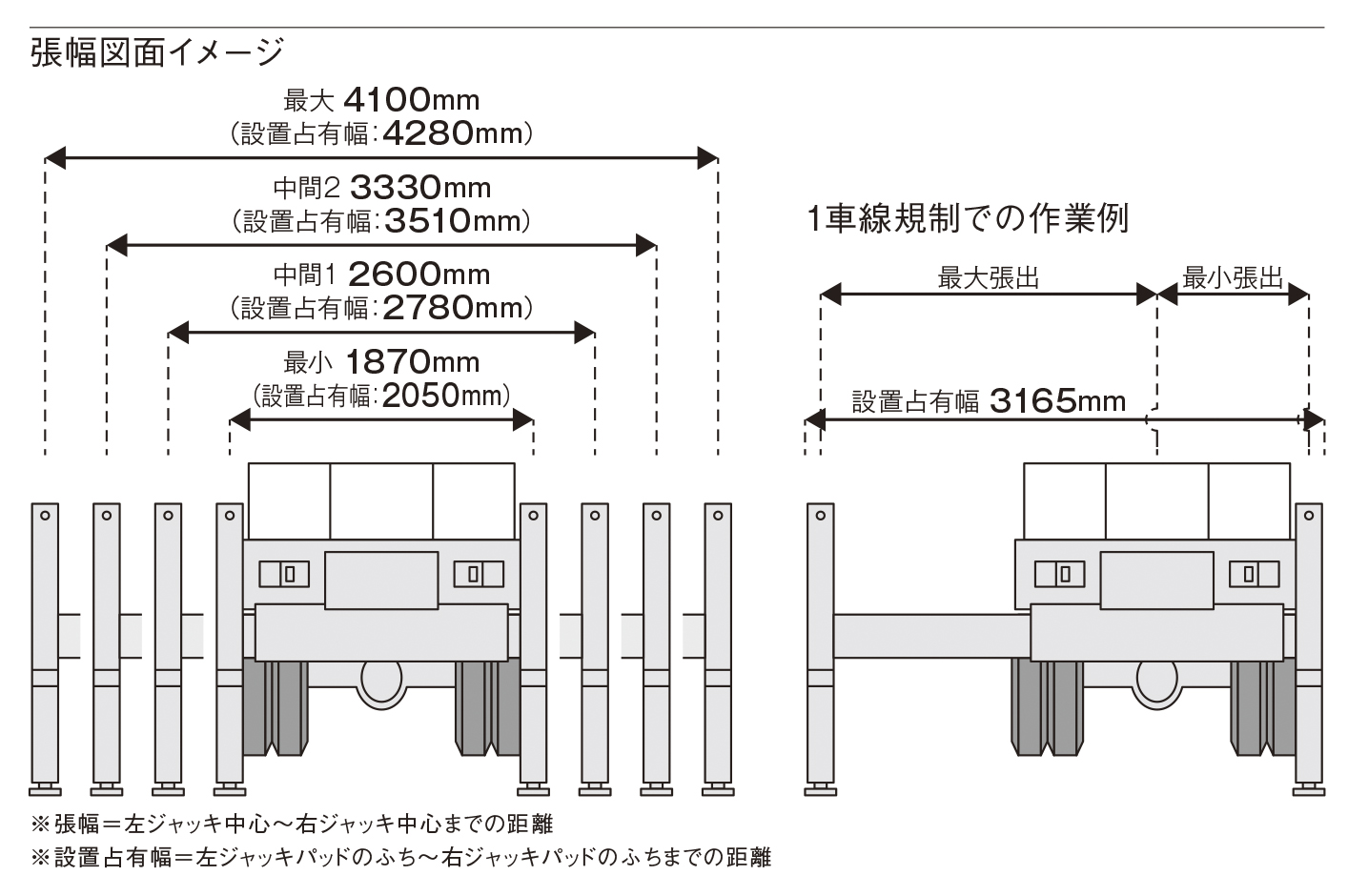 張幅図面イメージ

最大 4100mm
(設置占有幅:4280mm)

中間2 3330mm
(設置占有幅:3510mm)

中間1 2600mm
(設置占有幅:2780mm)

最小 1870mm
(設置占有幅:2050mm)

1車線規制での作業例

最大張出

最小張出

設置占有幅 3165mm

※張幅＝左ジャッキ中心～右ジャッキ中心までの距離
※設置占有幅＝左ジャッキパッドのふち～右ジャッキパッドのふちまでの距離