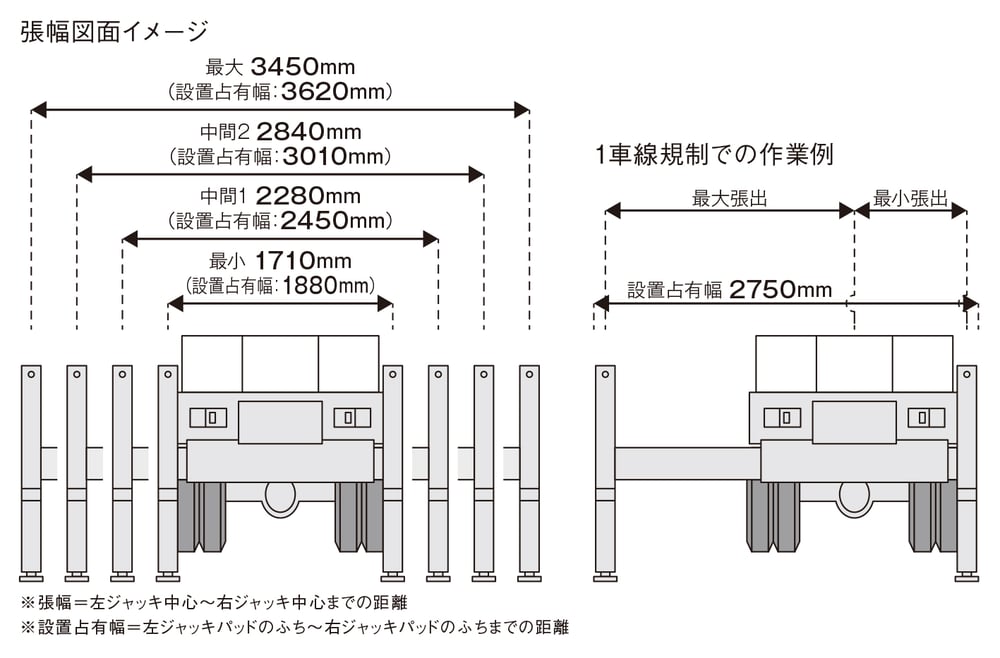 張幅図面イメージ

最大 3450mm
（設置占有幅：3620mm）

中間2 2840mm
（設置占有幅：3010mm）

中間1 2280mm
（設置占有幅：2450mm）

最小 1710mm
（設置占有幅：1880mm）

1車線規制での作業例

最大張出

最小張出

設置占有幅 2750mm

※張幅＝左ジャッキ中心～右ジャッキ中心までの距離
※設置占有幅＝左ジャッキパッドのふち～右ジャッキパッドのふちまでの距離