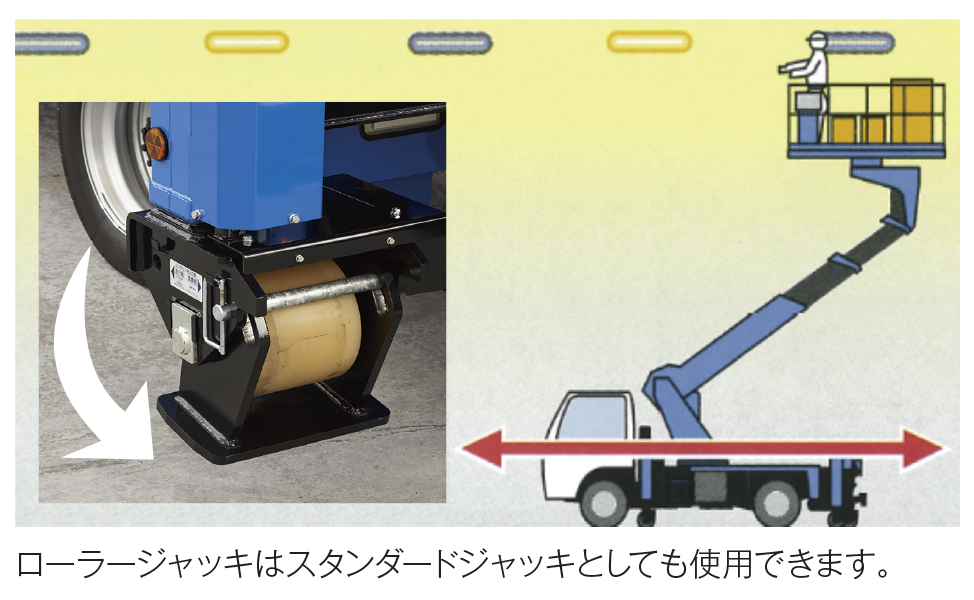 ローラージャッキはスタンダードジャッキとしても使用できます。