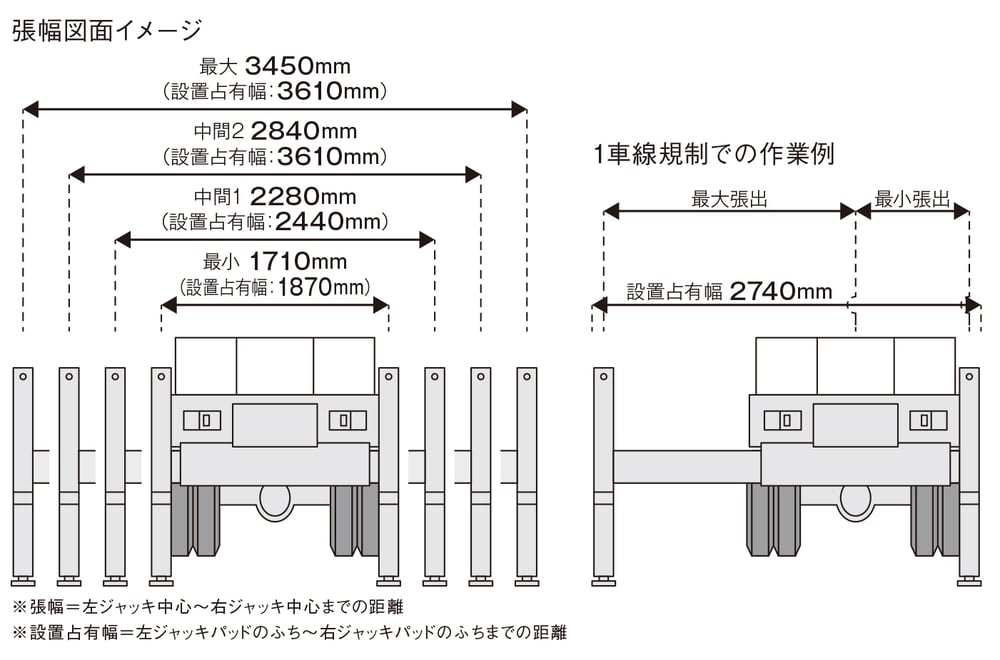 張幅図面イメージ

最大 3450mm
（設置占有幅：3610mm）

中間2 2840mm
（設置占有幅：3610mm）

中間1 2280mm
（設置占有幅：2440mm）

最小 1710mm
（設置占有幅：1870mm）

1車線規制での作業例

最大張出

最小張出

設置占有幅 2740mm

※張幅＝左ジャッキ中心～右ジャッキ中心までの距離
※設置占有幅＝左ジャッキパッドのふち～右ジャッキパッドのふちまでの距離