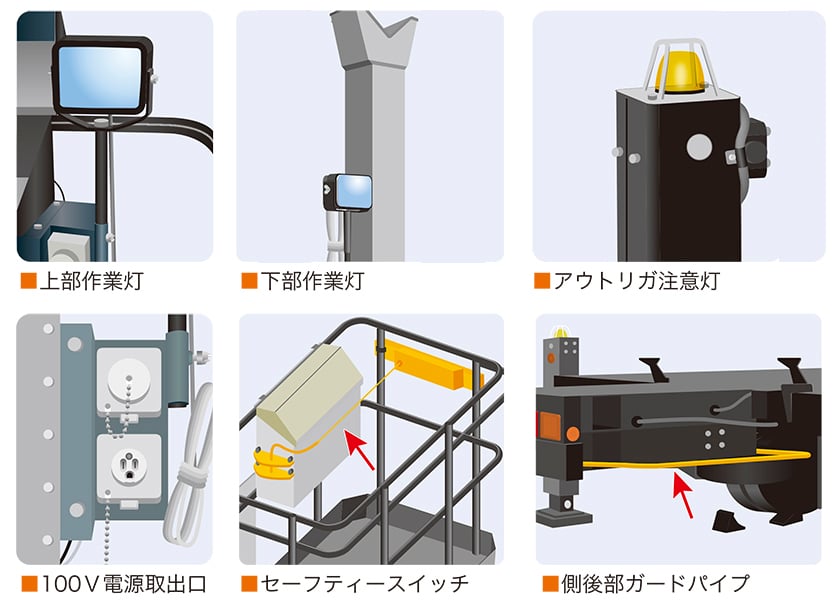 ■上部作業灯

■下部作業灯

■アウトリガ注意灯

■100V電源取出口

■セーフティースイッチ

■側後部ガードパイプ