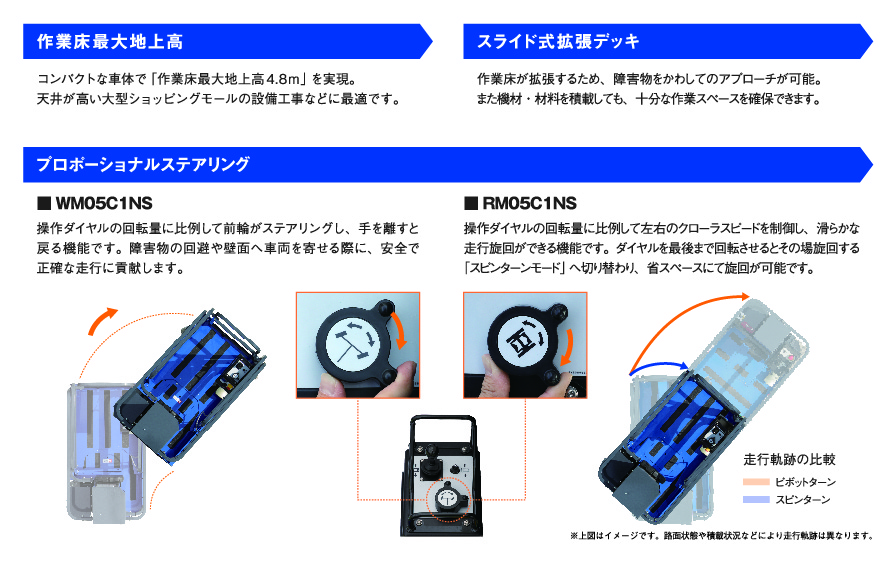 作業床最大地上高

コンパクトな車体で「作業床最大地上高4.8m」を実現。
天井が高い大型ショッピングモールの設備工事などに最適です。

スライド式拡張デッキ

作業床が拡張するため、障害物をかわしてのアプローチが可能。
また機材・材料を積載しても、十分な作業スペースを確保できます。

プロポーショナルステアリング

■ WM05C1NS

操作ダイヤルの回転量に比例して前輪がステアリングし、手を離すと戻る機能です。障害物の回避や壁面へ車両を寄せる際に、安全で正確な走行に貢献します。

■ RM05C1NS

操作ダイヤルの回転量に比例して左右のクローラスピードを制御し、滑らかな走行旋回ができる機能です。ダイヤルを最後まで回転させるとその場旋回する「スピンターンモード」へ切り替わり、省スペースにて旋回が可能です。

走行軌跡の比較
ピボットターン
スピンターン

※上図はイメージです。路面状態や積載状況などにより走行軌跡は異なります。